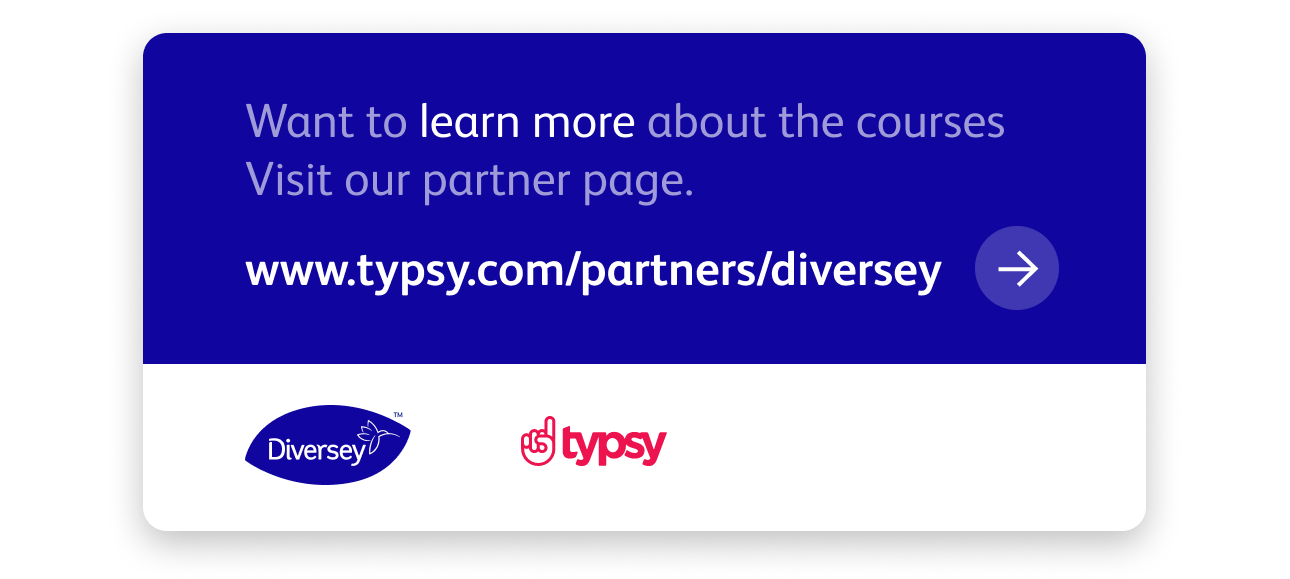 Want to learn more about the courses
Visit our partner page.

www.typsy.com/partners/diversey

Diversey™

typsy